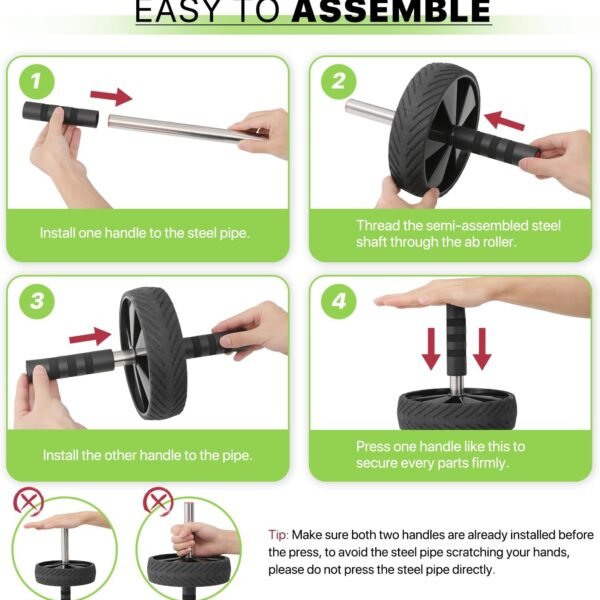 EASY TO ASSEMBLE

1

Install one handle to the steel pipe.

2

Thread the semi-assembled steel shaft through the ab roller.

3

Install the other handle to the pipe.

4

Press one handle like this to secure every parts firmly.

Tip: Make sure both two handles are already installed before the press, to avoid the steel pipe scratching your hands, please do not press the steel pipe directly.