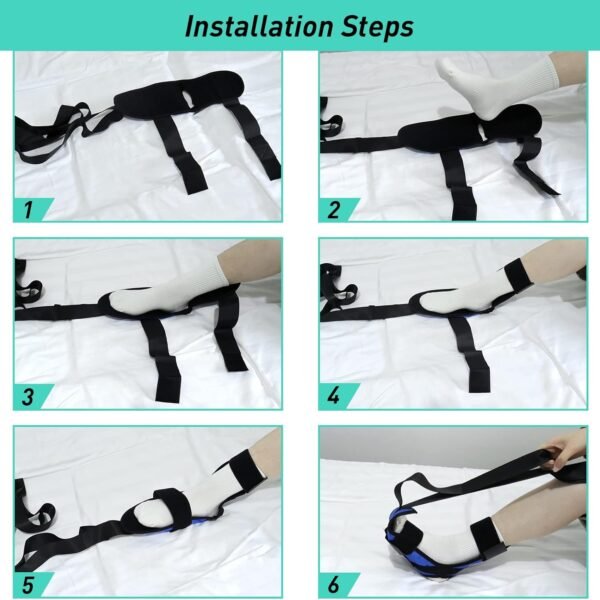 Installation Steps

1

2

3

4

5

6