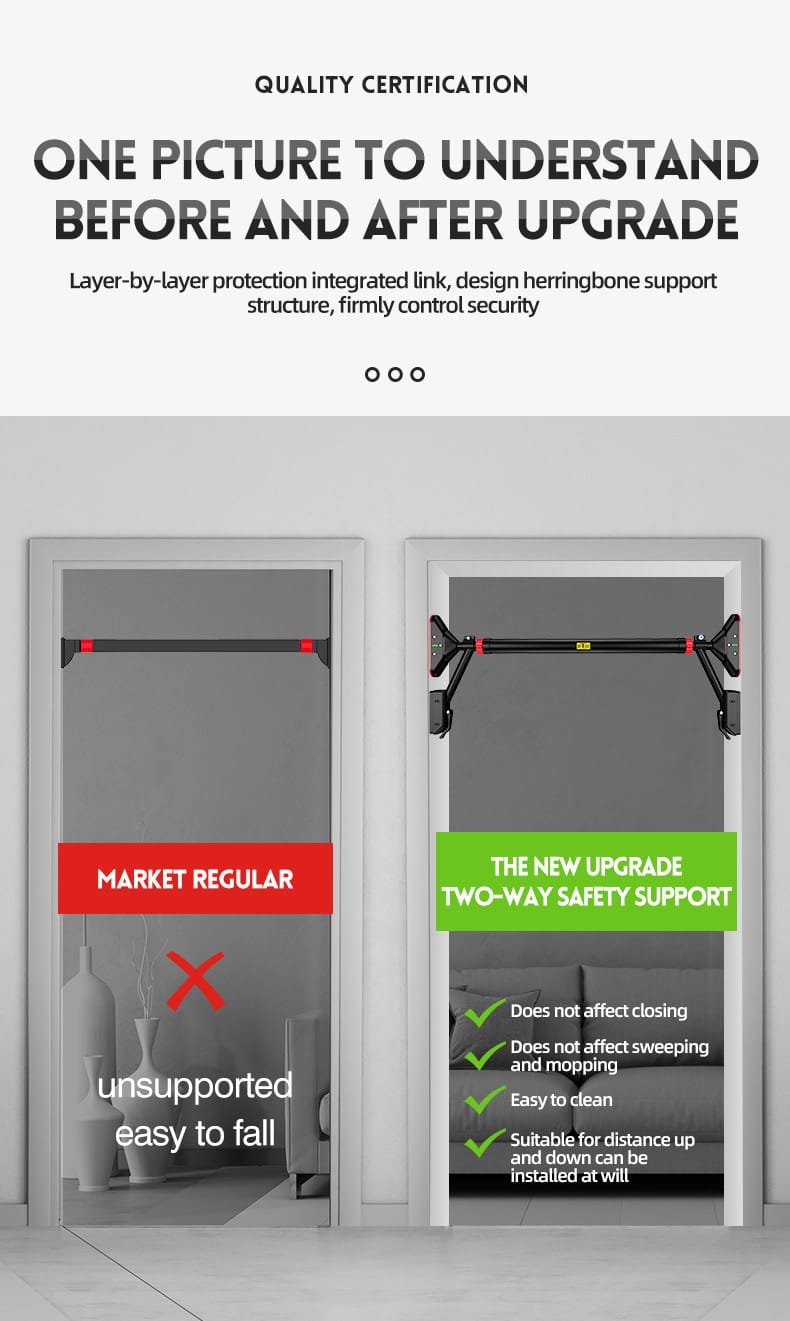 QUALITY CERTIFICATION

ONE PICTURE TO UNDERSTAND BEFORE AND AFTER UPGRADE

Layer-by-layer protection integrated link, design herringbone support structure, firmly control security

MARKET REGULAR

unsupported
easy to fall

THE NEW UPGRADE
TWO-WAY SAFETY SUPPORT

Does not affect closing

Does not affect sweeping and mopping

Easy to clean

Suitable for distance up and down can be installed at will